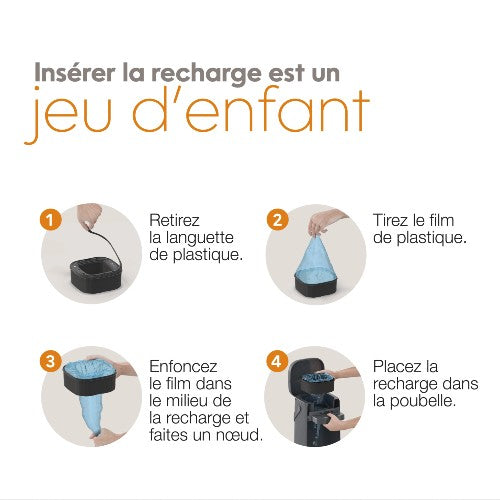 Insérer la recharge est un
jeu d'enfant

1
Retirez la languette de plastique.

2
Tirez le film de plastique.

3
Enfoncez le film dans le milieu de la recharge et faites un nœud.

4
Placez la recharge dans la poubelle.