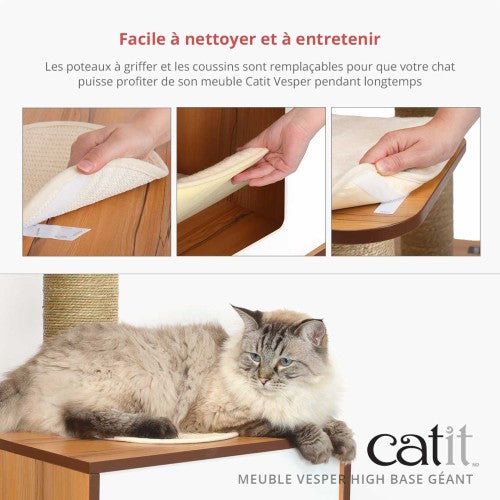 Facile à nettoyer et à entretenir

Les poteaux à griffer et les coussins sont remplaçables pour que votre chat puisse profiter de son meuble Catit Vesper pendant longtemps

catit

MEUBLE VESPER HIGH BASE GÉANT